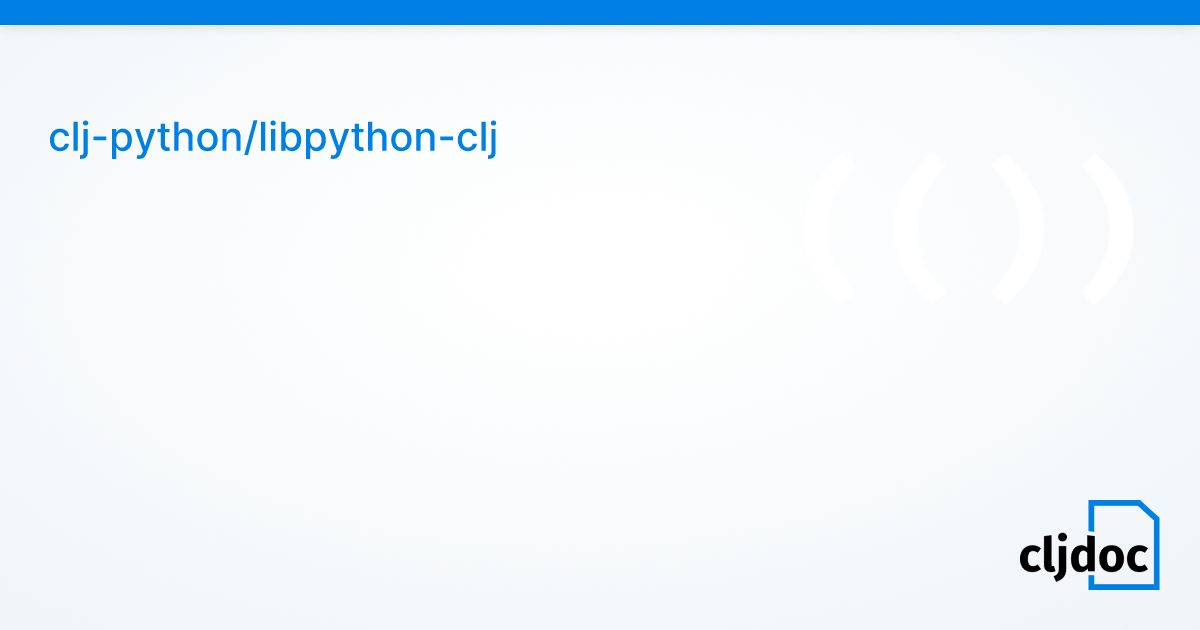 clj-python/libpython-clj

cljdoc